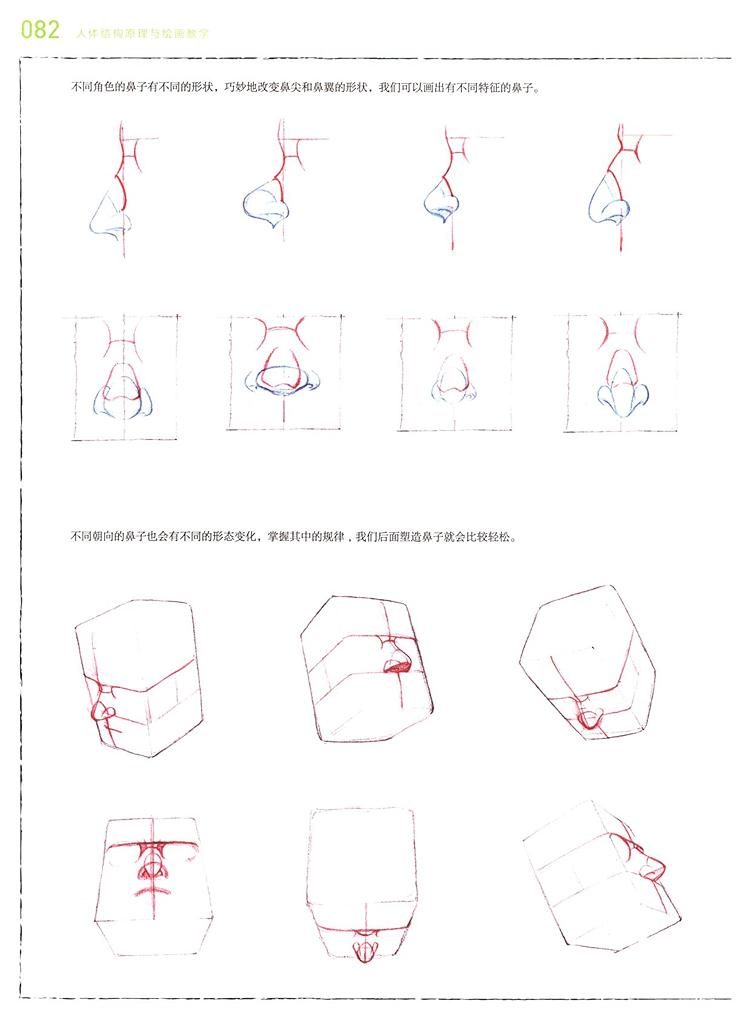 082 人体结构原理与绘画教学

不同角色的鼻子有不同的形状，巧妙地改变鼻尖和鼻翼的形状，我们可以画出有不同特征的鼻子。

不同朝向的鼻子也会有不同的形态变化，掌握其中的规律，我们后面塑造鼻子就会比较轻松。