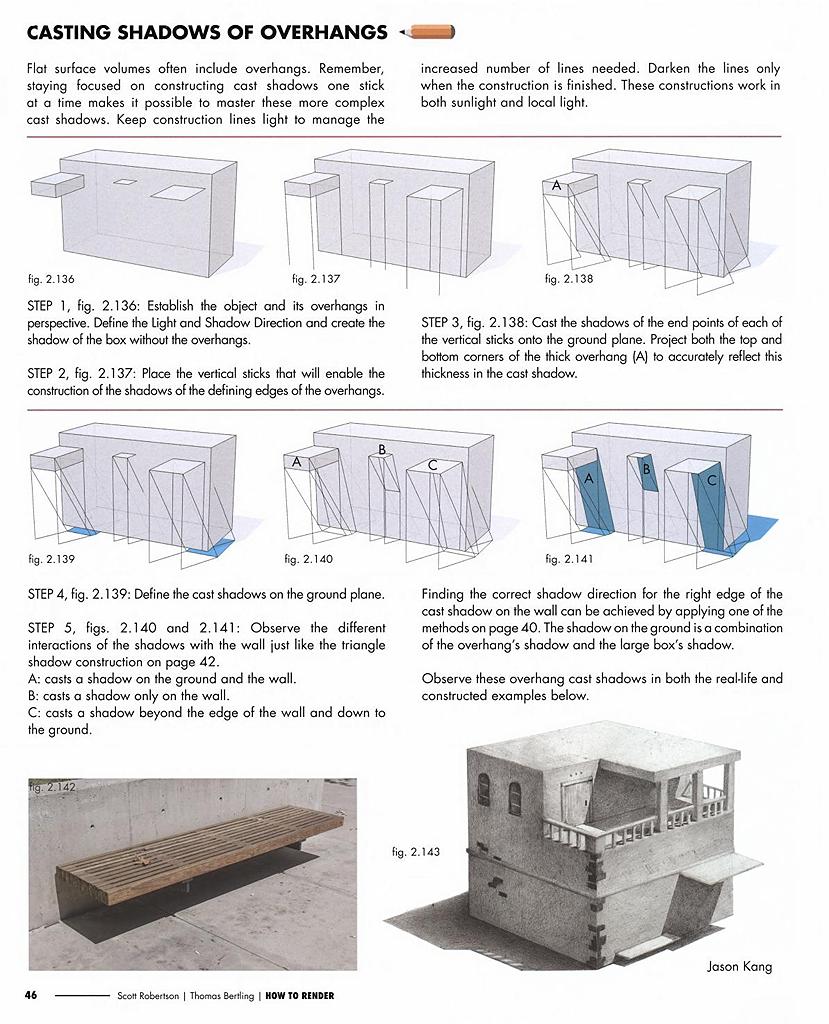 CASTING SHADOWS OF OVERHANGS

Flat surface volumes often include overhangs. Remember, staying focused on constructing cast shadows one stick at a time makes it possible to master these more complex cast shadows. Keep construction lines light to manage the increased number of lines needed. Darken the lines only when the construction is finished. These constructions work in both sunlight and local light.

fig. 2.136

fig. 2.137

A

fig. 2.138

STEP 1, fig. 2.136: Establish the object and its overhangs in perspective. Define the Light and Shadow Direction and create the shadow of the box without the overhangs.

STEP 2, fig. 2.137: Place the vertical sticks that will enable the construction of the shadows of the defining edges of the overhangs.

STEP 3, fig. 2.138: Cast the shadows of the end points of each of the vertical sticks onto the ground plane. Project both the top and bottom corners of the thick overhang (A) to accurately reflect this thickness in the cast shadow.

fig. 2.139

A

B

C

fig. 2.140

A

B

C

fig. 2.141

STEP 4, fig. 2.139: Define the cast shadows on the ground plane.

STEP 5, figs. 2.140 and 2.141: Observe the different interactions of the shadows with the wall just like the triangle shadow construction on page 42.
A: casts a shadow on the ground and the wall.
B: casts a shadow only on the wall.
C: casts a shadow beyond the edge of the wall and down to the ground.

Finding the correct shadow direction for the right edge of the cast shadow on the wall can be achieved by applying one of the methods on page 40. The shadow on the ground is a combination of the overhang's shadow and the large box's shadow.

Observe these overhang cast shadows in both the real-life and constructed examples below.

fig. 2.142

fig. 2.143

Jason Kang

46 Scott Robertson | Thomas Bertling | HOW TO RENDER