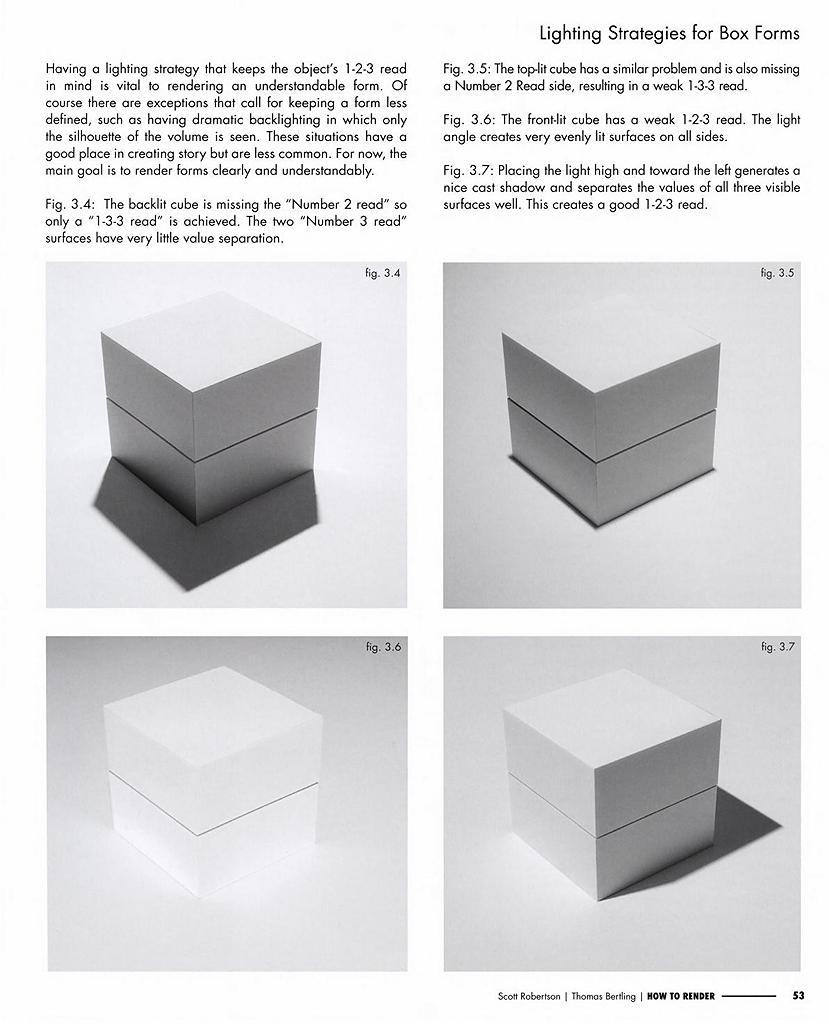 Lighting Strategies for Box Forms

Having a lighting strategy that keeps the object's 1-2-3 read in mind is vital to rendering an understandable form. Of course there are exceptions that call for keeping a form less defined, such as having dramatic backlighting in which only the silhouette of the volume is seen. These situations have a good place in creating story but are less common. For now, the main goal is to render forms clearly and understandably.

Fig. 3.4: The backlit cube is missing the "Number 2 read" so only a "1-3-3 read" is achieved. The two "Number 3 read" surfaces have very little value separation.

Fig. 3.5: The top-lit cube has a similar problem and is also missing a Number 2 Read side, resulting in a weak 1-3-3 read.

Fig. 3.6: The front-lit cube has a weak 1-2-3 read. The light angle creates very evenly lit surfaces on all sides.

Fig. 3.7: Placing the light high and toward the left generates a nice cast shadow and separates the values of all three visible surfaces well. This creates a good 1-2-3 read.

fig. 3.4

fig. 3.5

fig. 3.6

fig. 3.7

Scott Robertson | Thomas Bertling | HOW TO RENDER 53