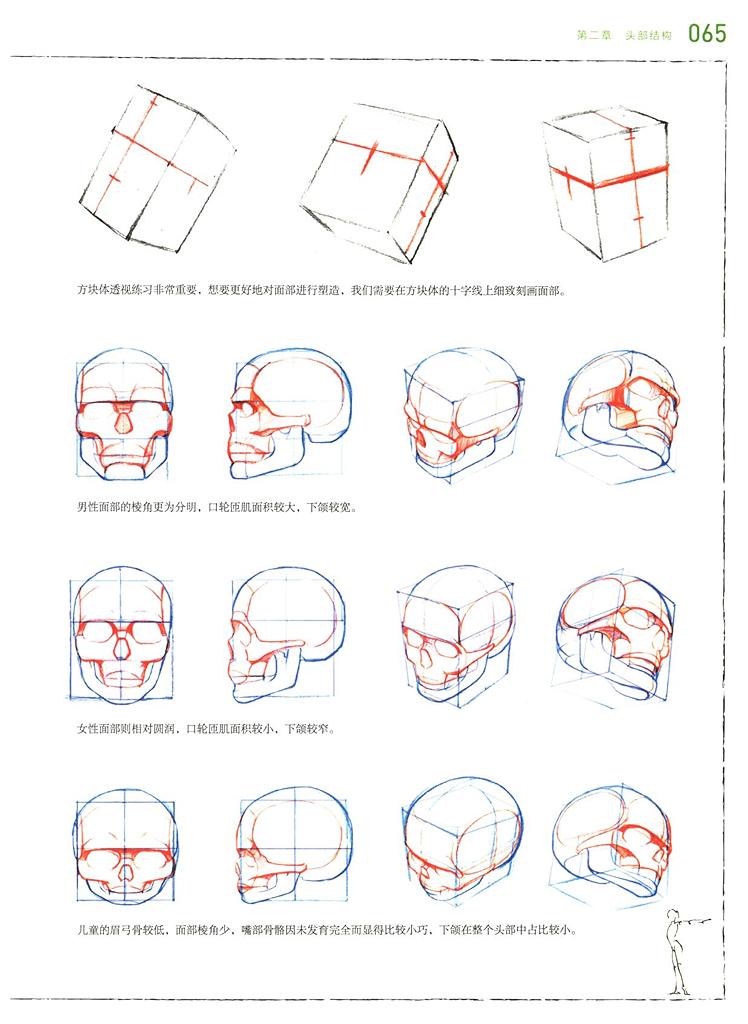 第二章 头部结构 065

方块体透视练习非常重要，想要更好地对面部进行塑造，我们需要在方块体的十字线上细致刻画面部。

男性面部的棱角更为分明，口轮匝肌面积较大，下颌较宽。

女性面部则相对圆润，口轮匝肌面积较小，下颌较窄。

儿童的眉弓骨较低，面部棱角少，嘴部骨骼因未发育完全而显得比较小巧，下颌在整个头部中占比较小。